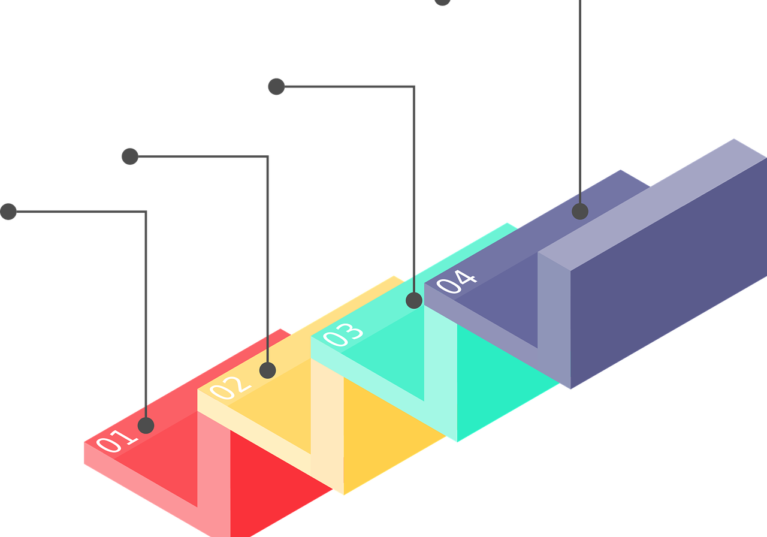 01
02
03
04